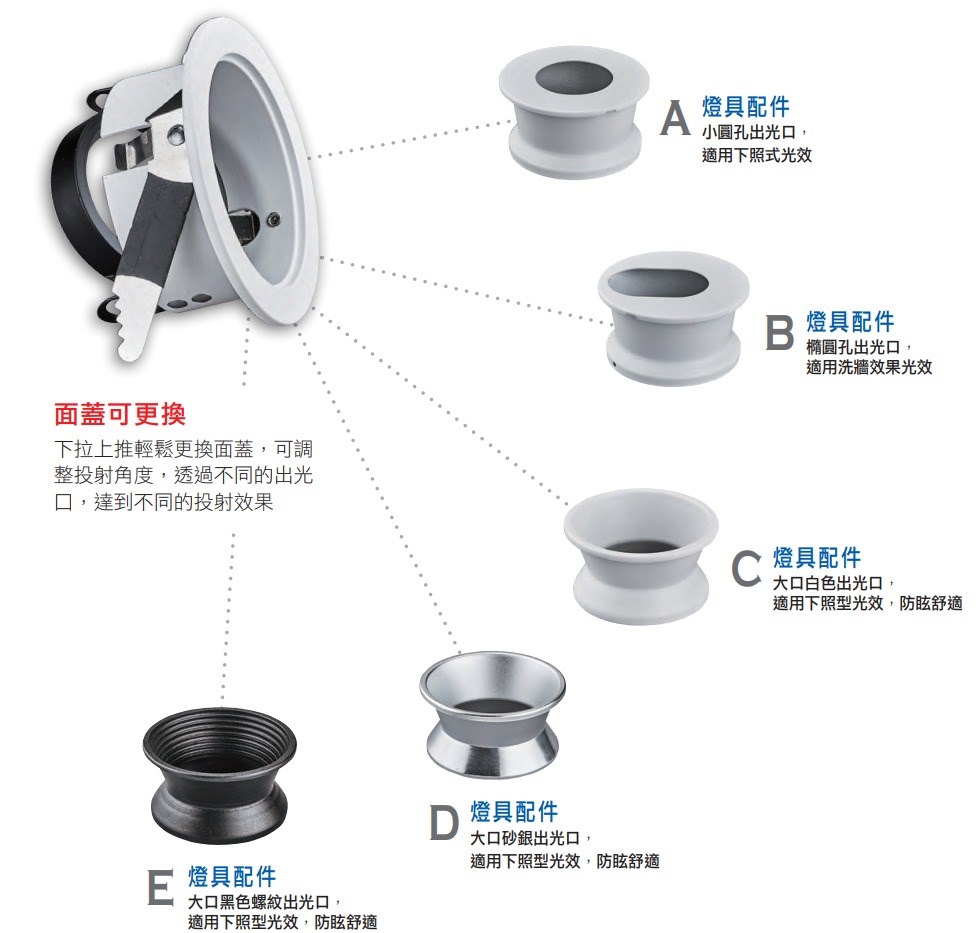 A 燈具配件
小圓孔出光口，
適用下照式光效

B 燈具配件
橢圓孔出光口，
適用洗牆效果光效

面蓋可更換
下拉上推輕鬆更換面蓋，可調整投射角度，透過不同的出光口，達到不同的投射效果

C 燈具配件
大口白色出光口，
適用下照型光效，防眩舒適

D 燈具配件
大口砂銀出光口，
適用下照型光效，防眩舒適

E 燈具配件
大口黑色螺紋出光口，
適用下照型光效，防眩舒適